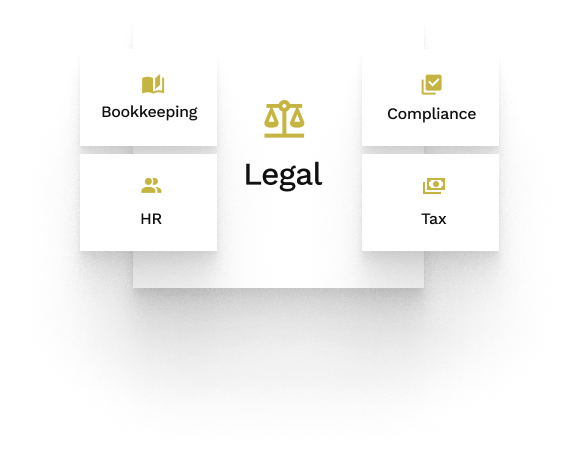 Bookkeeping

HR

Legal

Compliance

Tax